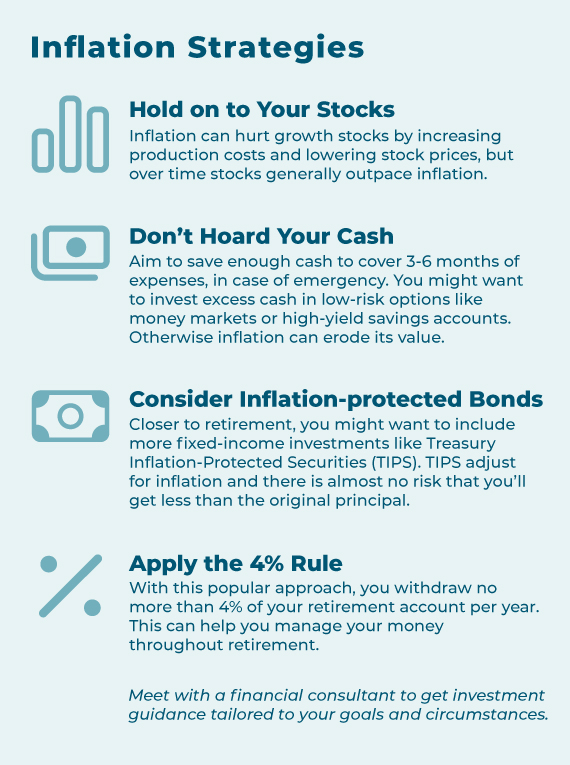 Inflation Strategies

Hold on to Your Stocks
Inflation can hurt growth stocks by increasing production costs and lowering stock prices, but over time stocks generally outpace inflation.

Don't Hoard Your Cash
Aim to save enough cash to cover 3-6 months of expenses, in case of emergency. You might want to invest excess cash in low-risk options like money markets or high-yield savings accounts. Otherwise inflation can erode its value.

Consider Inflation-protected Bonds
Closer to retirement, you might want to include more fixed-income investments like Treasury Inflation-Protected Securities (TIPS). TIPS adjust for inflation and there is almost no risk that you'll get less than the original principal.

Apply the 4% Rule
With this popular approach, you withdraw no more than 4% of your retirement account per year. This can help you manage your money throughout retirement.

Meet with a financial consultant to get investment guidance tailored to your goals and circumstances.